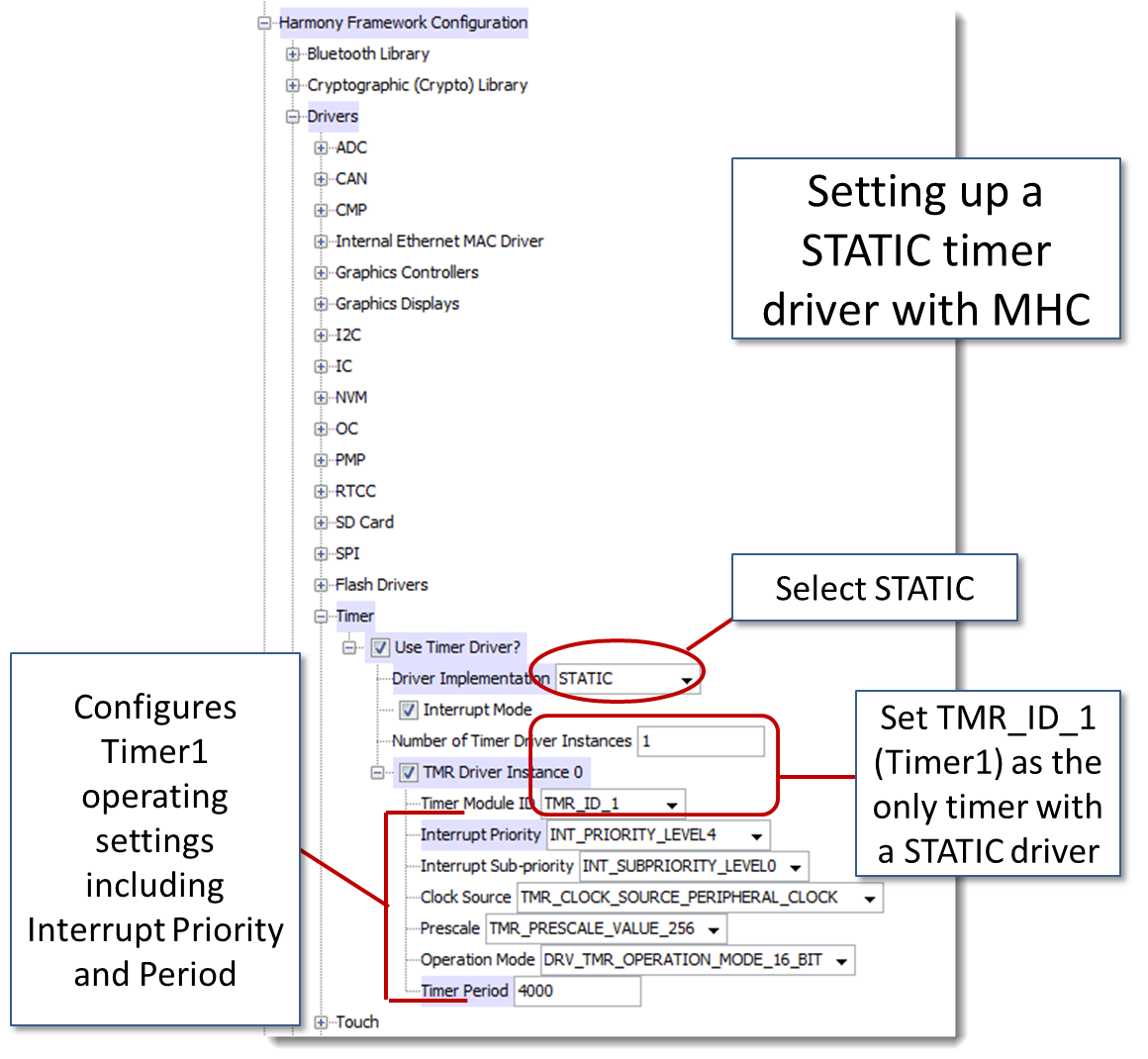 Harmony Framework Configuration
Bluetooth Library
Cryptographic (Crypto) Library
Drivers
ADC
CAN
CMP
Internal Ethernet MAC Driver
Graphics Controllers
Graphics Displays
I2C
IC
NVM
OC
PMP
RTCC
SD Card
SPI
Flash Drivers
Timer
Use Timer Driver?
Driver Implementation STATIC
Interrupt Mode
Number of Timer Driver Instances 1
TMR Driver Instance 0
Timer Module ID TMR_ID_1
Interrupt Priority INT_PRIORITY_LEVEL4
Interrupt Sub-priority INT_SUBPRIORITY_LEVEL0
Clock Source TMR_CLOCK_SOURCE_PERIPHERAL_CLOCK
Prescale TMR_PRESCALE_VALUE_256
Operation Mode DRV_TMR_OPERATION_MODE_16_BIT
Timer Period 4000
Touch

Setting up a STATIC timer driver with MHC

Select STATIC

Set TMR_ID_1 (Timer1) as the only timer with a STATIC driver

Configures Timer1 operating settings including Interrupt Priority and Period